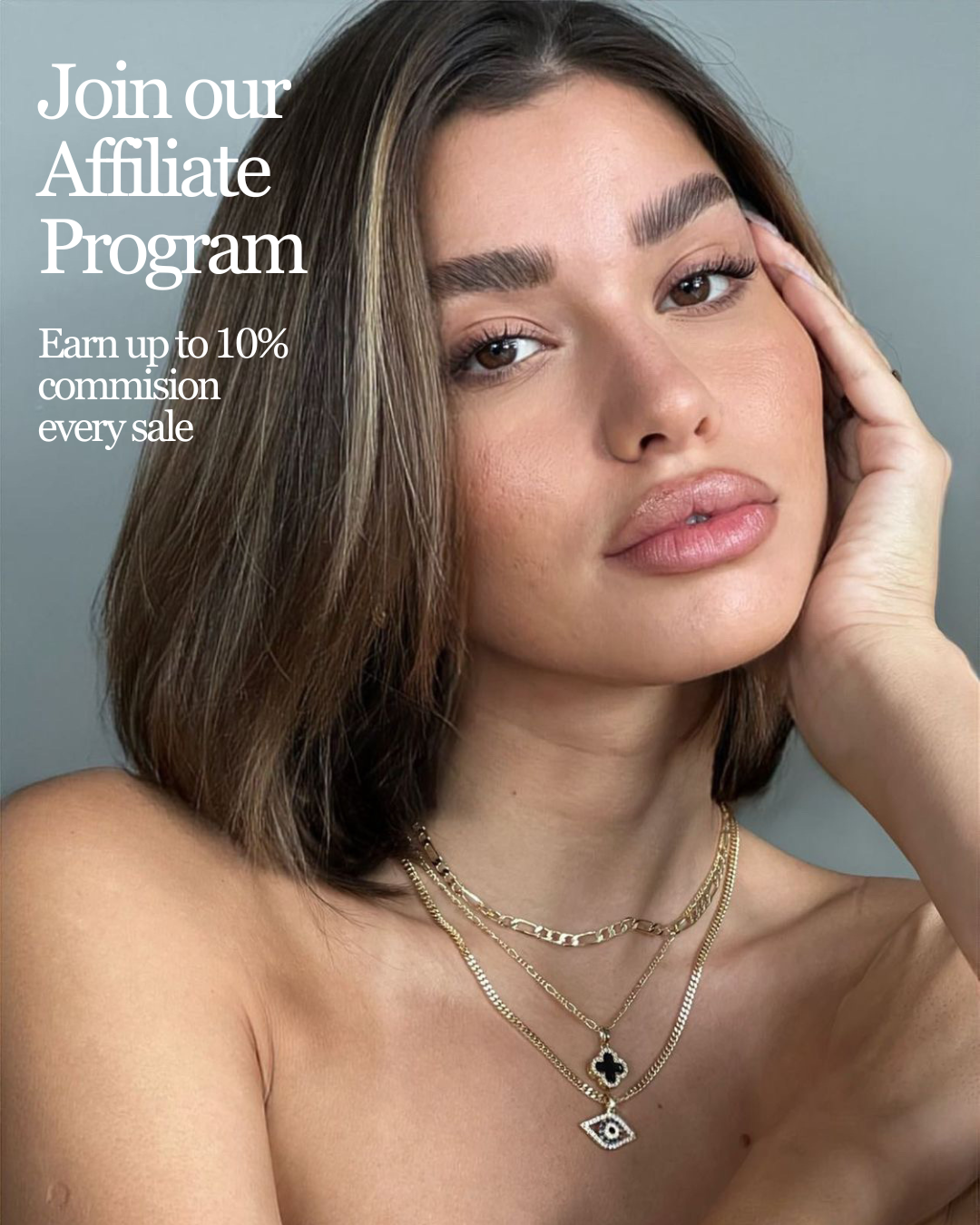 Join our Affiliate Program

Earn up to 10% commision every sale